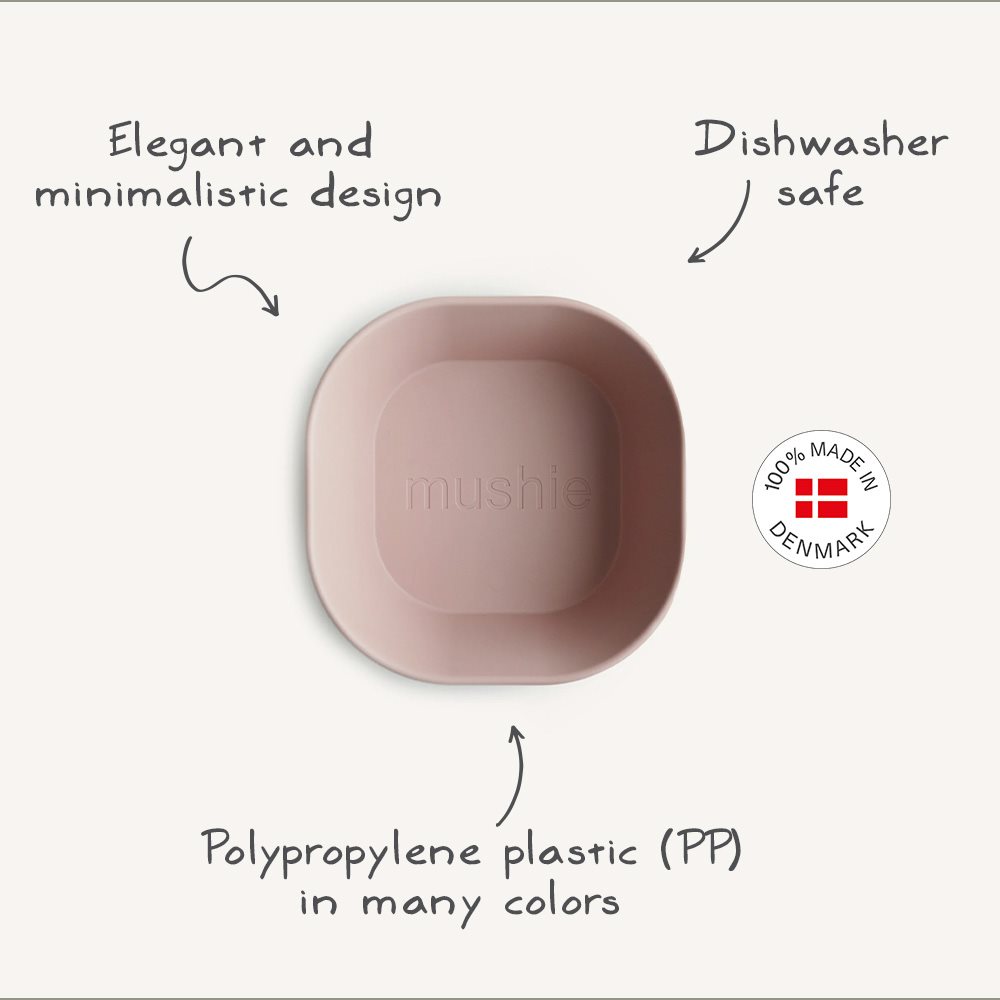 Elegant and minimalistic design

Dishwasher safe

mushie

100% MADE IN DENMARK

Polypropylene plastic (PP) in many colors